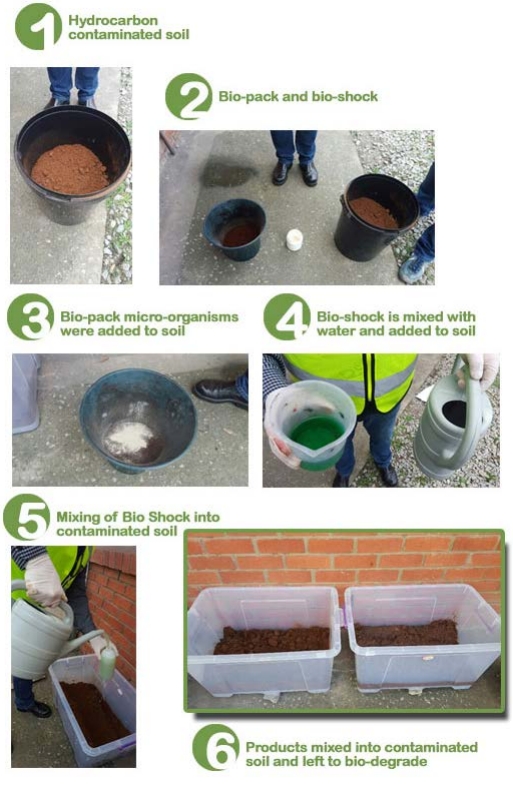 1 Hydrocarbon contaminated soil

2 Bio-pack and bio-shock

3 Bio-pack micro-organisms were added to soil

4 Bio-shock is mixed with water and added to soil

5 Mixing of Bio Shock into contaminated soil

6 Products mixed into contaminated soil and left to bio-degrade